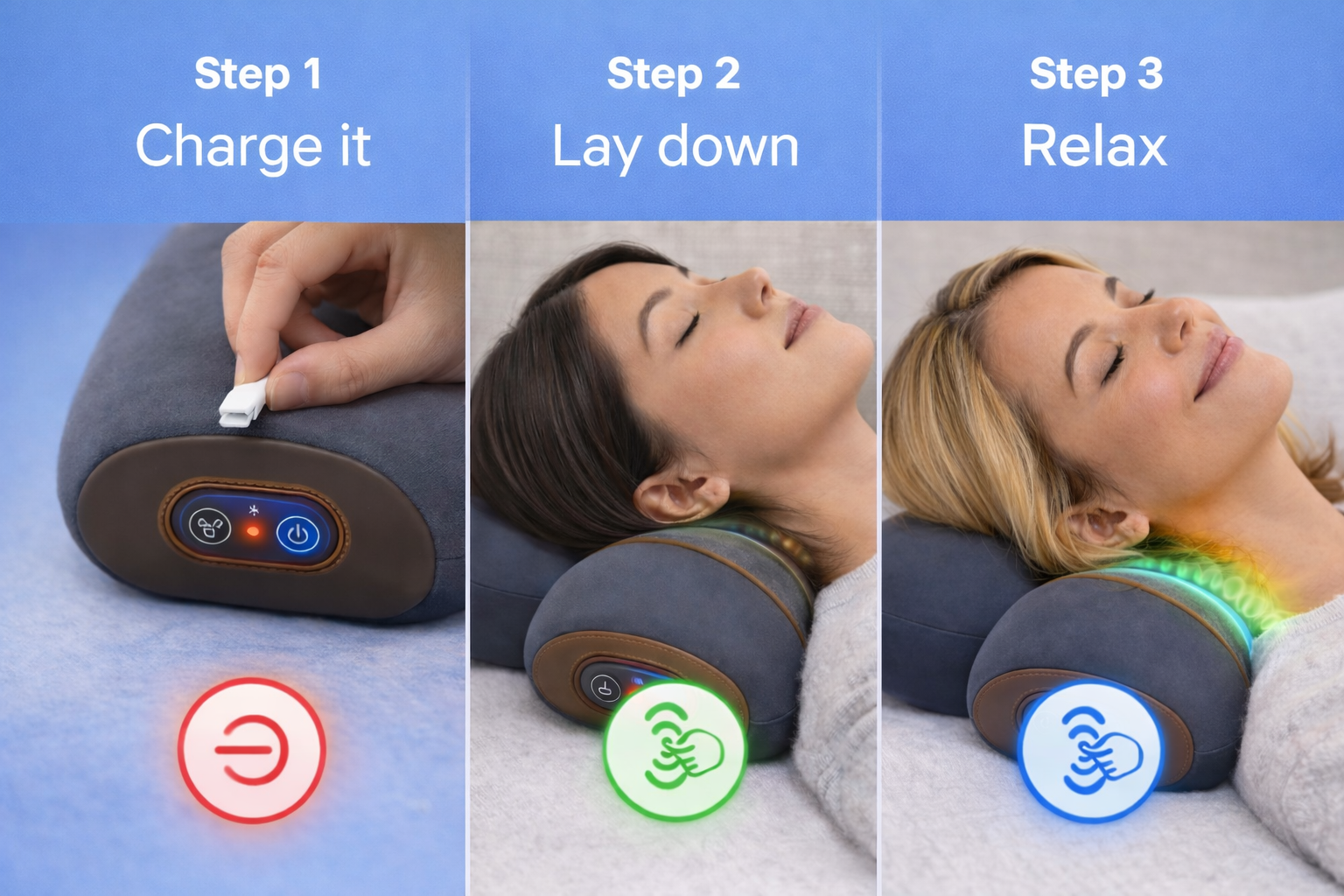 Step 1
Charge it

Step 2
Lay down

Step 3
Relax