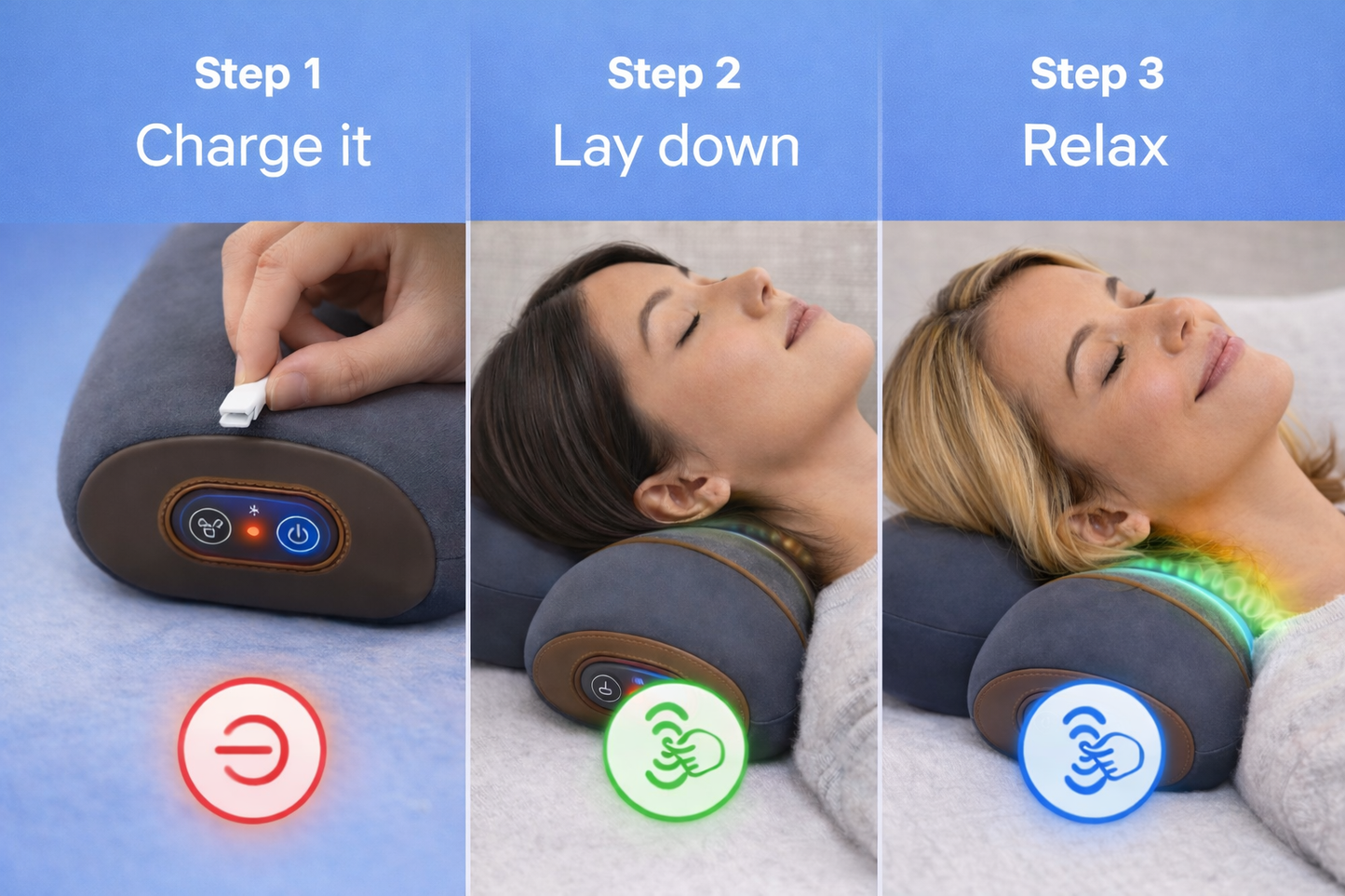 Step 1
Charge it

Step 2
Lay down

Step 3
Relax